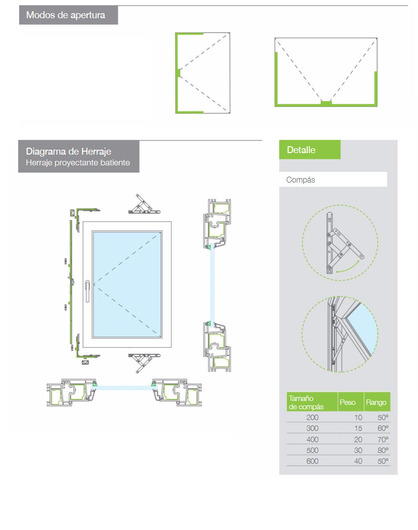 Modos de apertura

Diagrama de Herraje
Herraje proyectante batiente

Detalle

Compás

| Tamaño de compás | Peso | Rango |
|---|---|---|
| 200 | 10 | 50º |
| 300 | 15 | 60º |
| 400 | 20 | 70º |
| 500 | 30 | 80º |
| 600 | 40 | 50º |