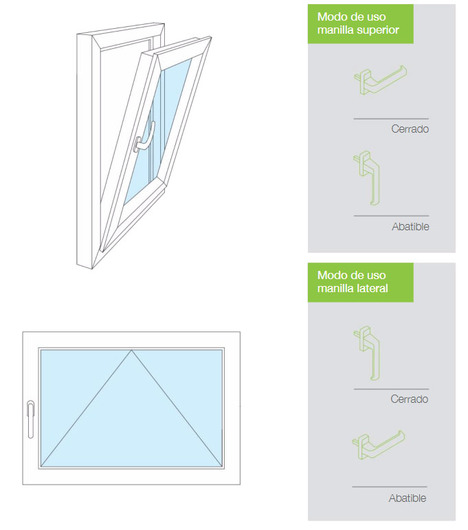 Modo de uso manilla superior

Cerrado

Abatible

Modo de uso manilla lateral

Cerrado

Abatible