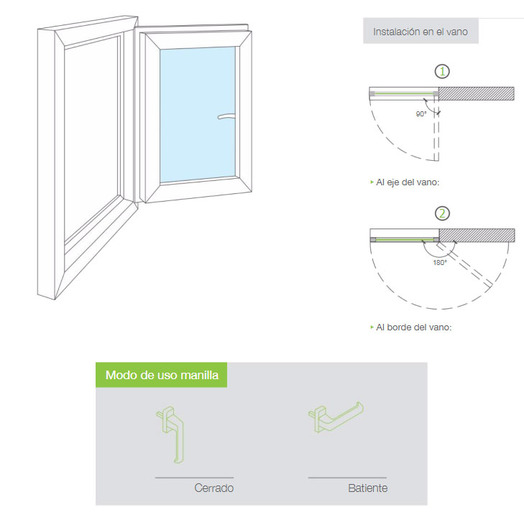 Instalación en el vano

1

90°

Al eje del vano:

2

180°

Al borde del vano:

Modo de uso manilla

Cerrado

Batiente