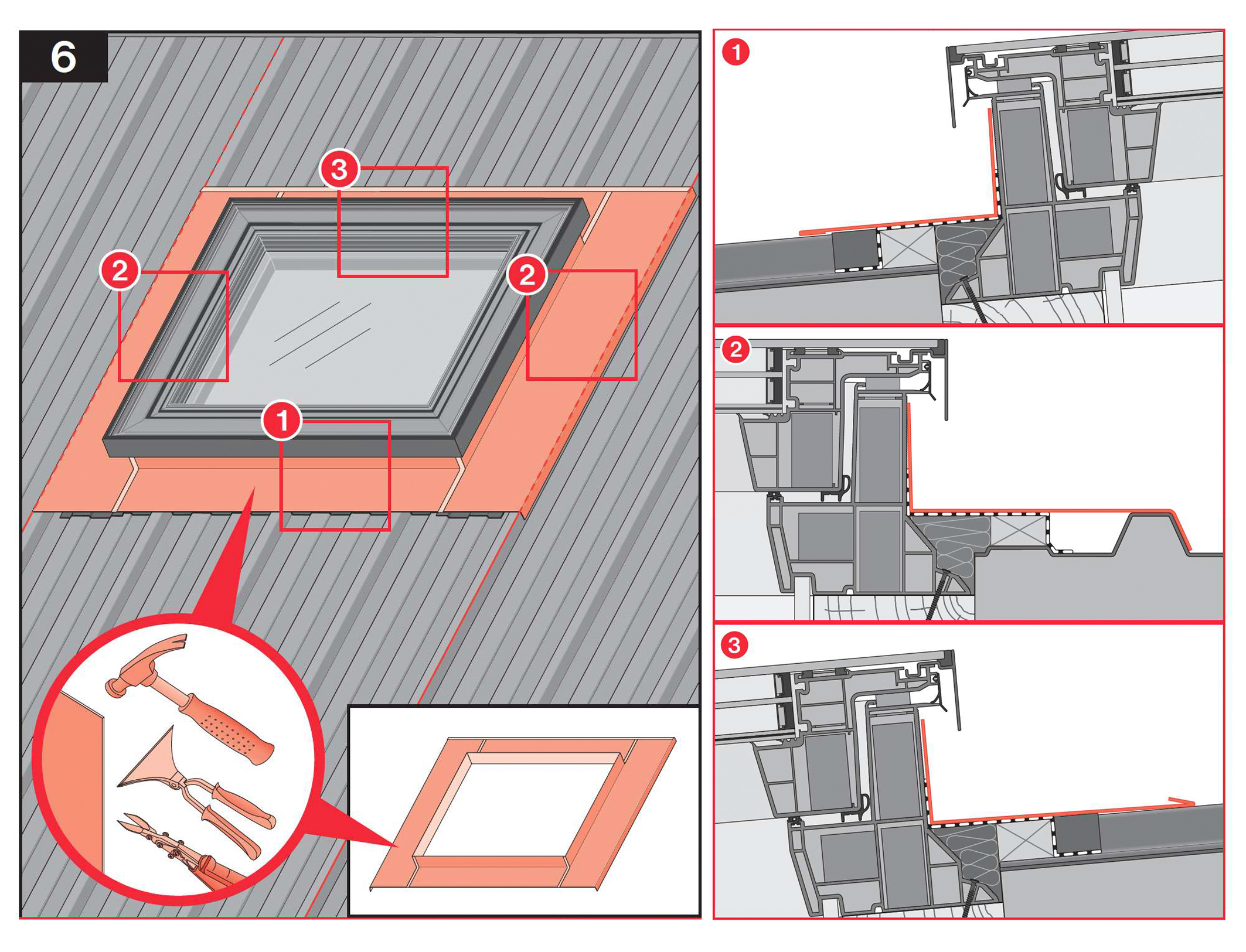 6

3

2

2

1

1

2

3