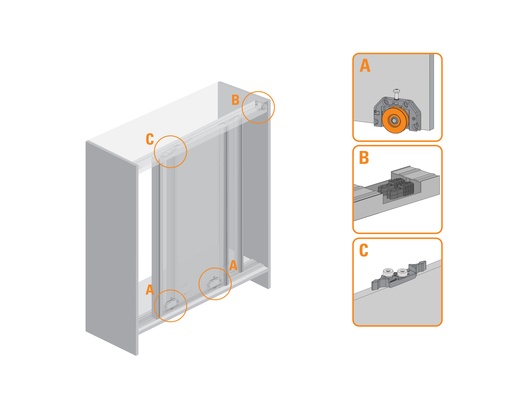 B
C
A
A
A
B
C