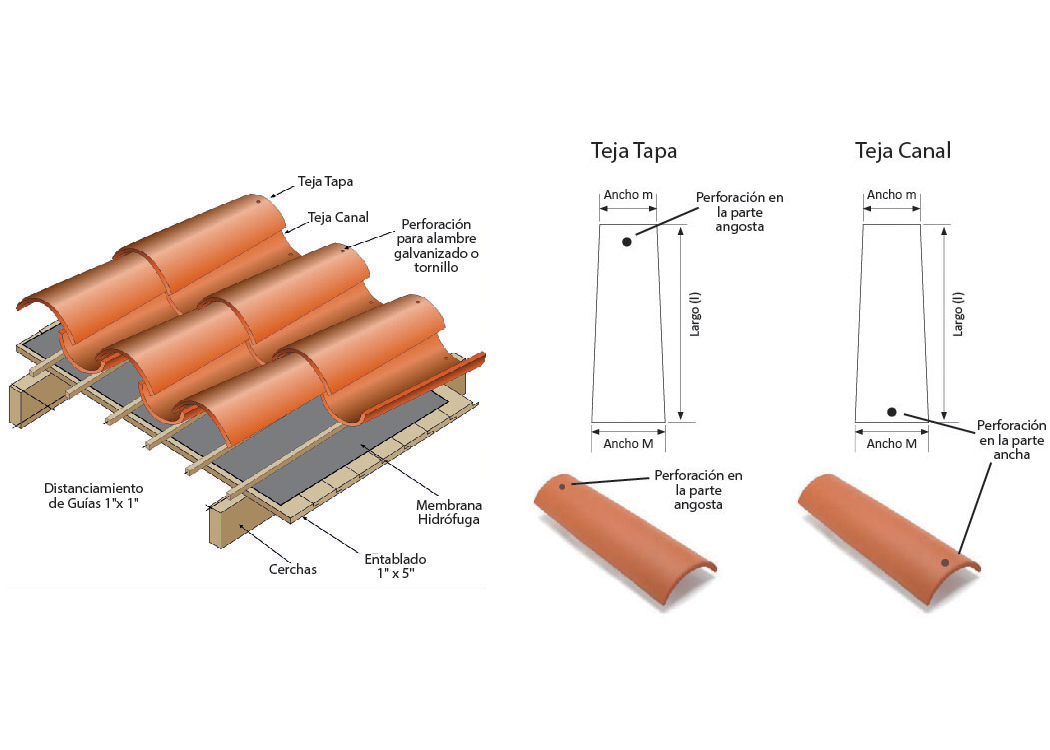 Teja Tapa

Teja Canal

Perforación para alambre galvanizado o tornillo

Distanciamiento de Guías 1"x 1"

Membrana Hidrófuga

Cerchas

Entablado 1" x 5"

Teja Tapa

Ancho m

Perforación en la parte angosta

Largo (l)

Ancho M

Perforación en la parte angosta

Teja Canal

Ancho m

Largo (l)

Ancho M

Perforación en la parte ancha