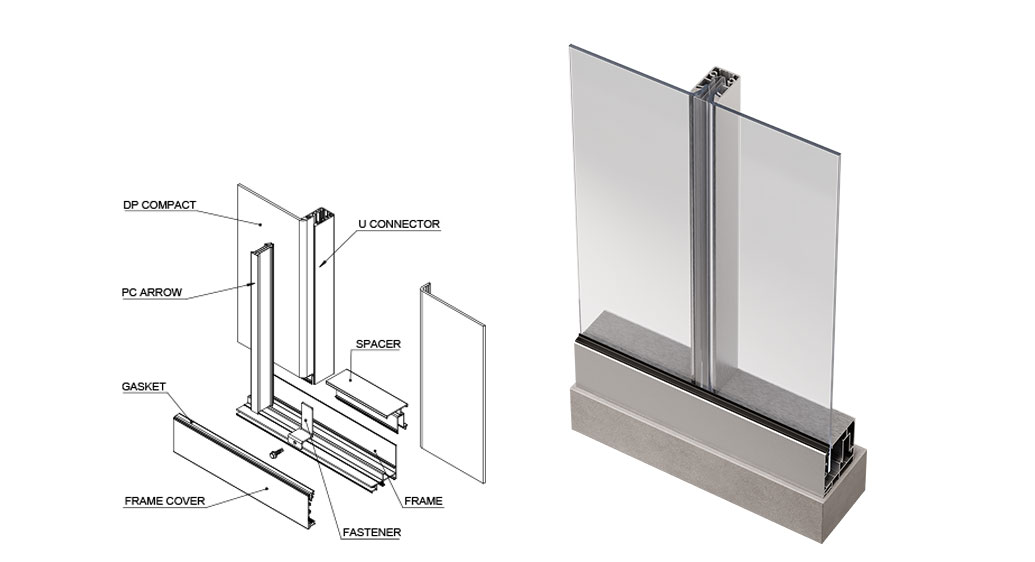 DP COMPACT
U CONNECTOR
PC ARROW
SPACER
GASKET
FRAME COVER
FRAME
FASTENER