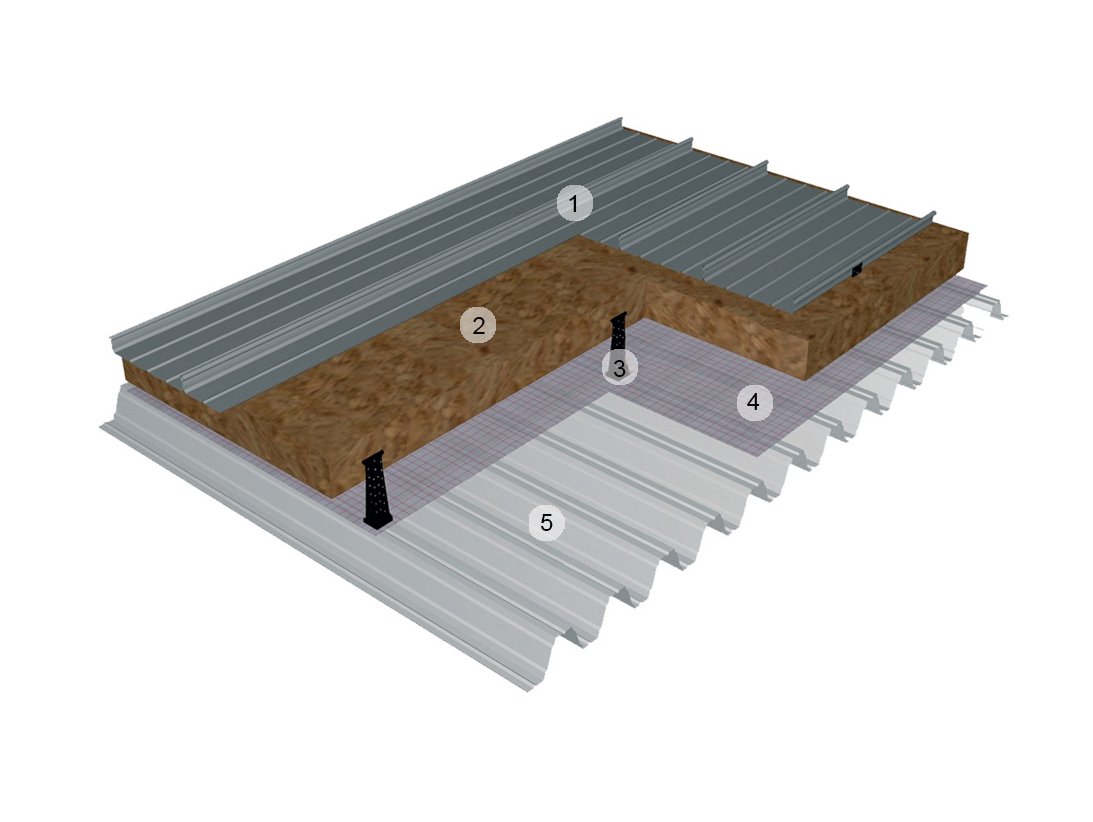 1
2
3
4
5