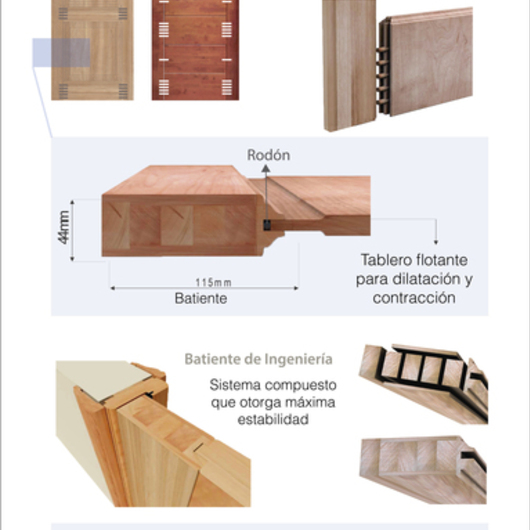 Rodón

44mm

115mm

Batiente

Tablero flotante para dilatación y contracción

Batiente de Ingeniería

Sistema compuesto que otorga máxima estabilidad