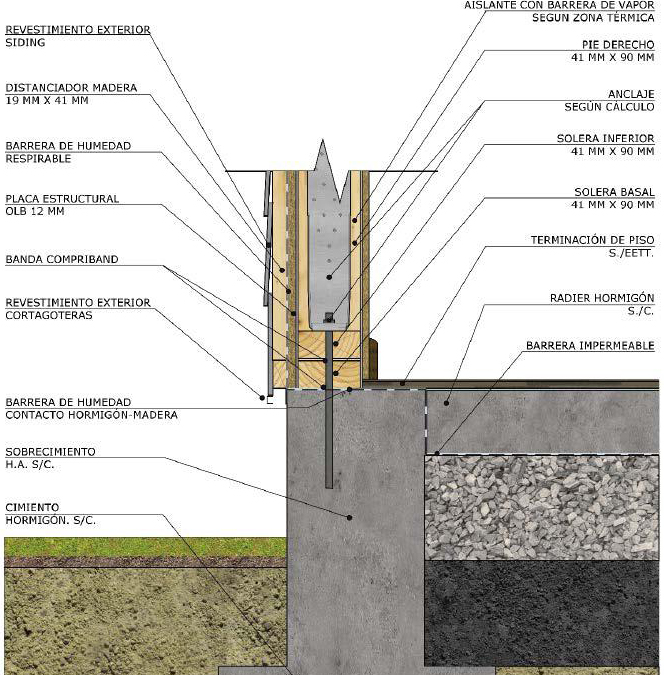 REVESTIMIENTO EXTERIOR
SIDING

DISTANCIADOR MADERA
19 MM X 41 MM

BARRERA DE HUMEDAD
RESPIRABLE

PLACA ESTRUCTURAL
OLB 12 MM

BANDA COMPRIBAND

REVESTIMIENTO EXTERIOR
CORTAGOTERAS

BARRERA DE HUMEDAD
CONTACTO HORMIGÓN-MADERA

SOBRECIMIENTO
H.A. S/C.

CIMIENTO
HORMIGÓN. S/C.

AISLANTE CON BARRERA DE VAPOR
SEGUN ZONA TÉRMICA

PIE DERECHO
41 MM X 90 MM

ANCLAJE
SEGÚN CÁLCULO

SOLERA INFERIOR
41 MM X 90 MM

SOLERA BASAL
41 MM X 90 MM

TERMINACIÓN DE PISO
S./EETT.

RADIER HORMIGÓN
S./C.

BARRERA IMPERMEABLE