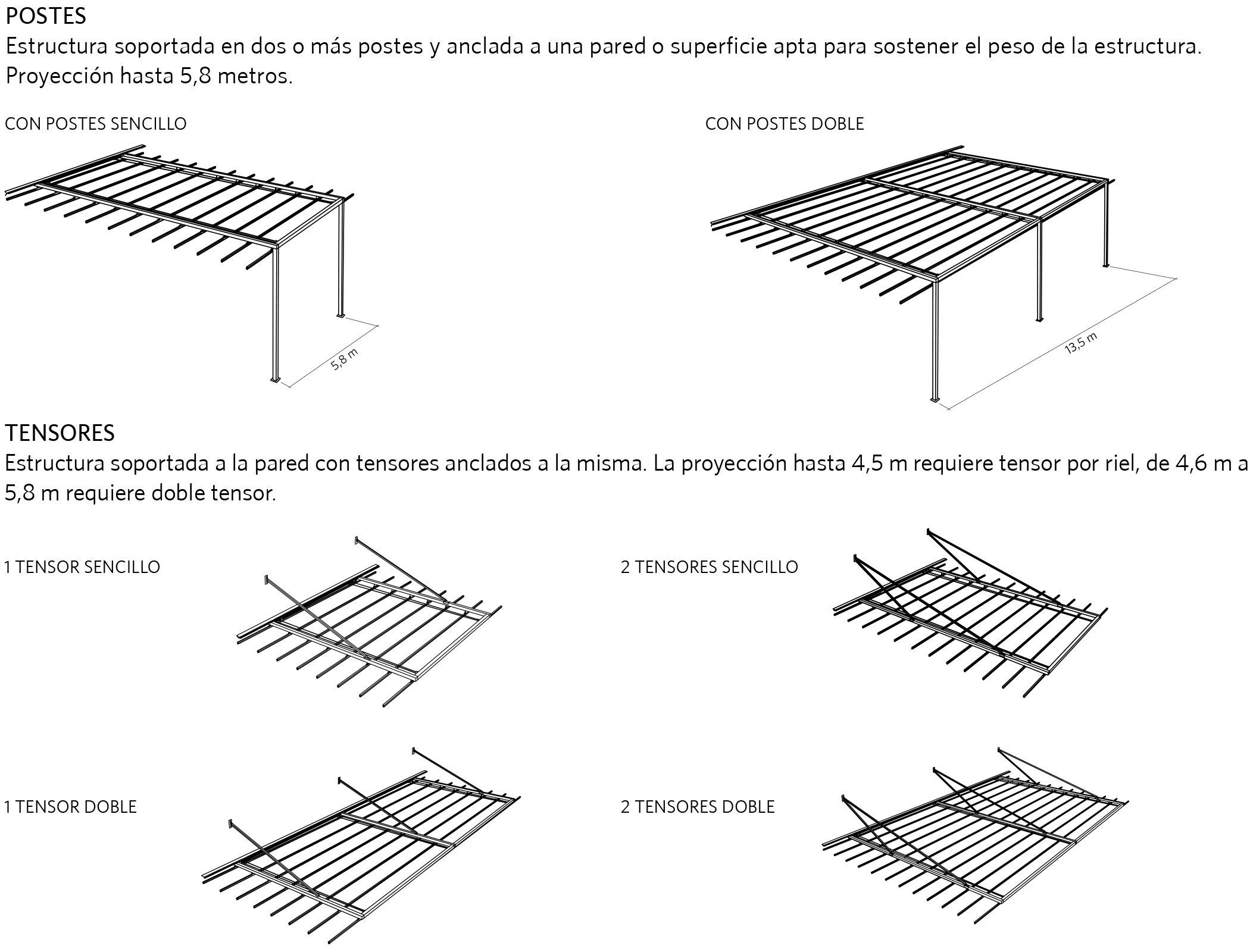 POSTES
Estructura soportada en dos o más postes y anclada a una pared o superficie apta para sostener el peso de la estructura. Proyección hasta 5,8 metros.

CON POSTES SENCILLO

5,8 m

CON POSTES DOBLE

13,5 m

TENSORES
Estructura soportada a la pared con tensores anclados a la misma. La proyección hasta 4,5 m requiere tensor por riel, de 4,6 m a 5,8 m requiere doble tensor.

1 TENSOR SENCILLO

2 TENSORES SENCILLO

1 TENSOR DOBLE

2 TENSORES DOBLE