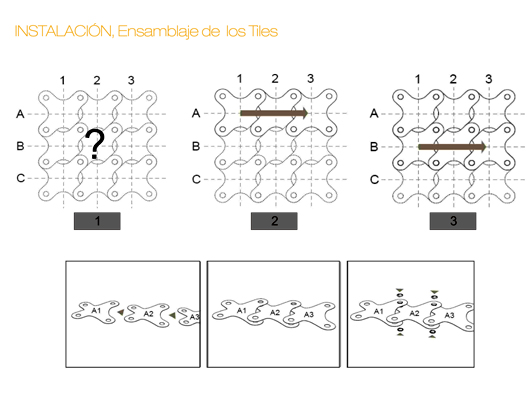 INSTALACIÓN, Ensamblaje de los Tiles

1 2 3
A
B
C
?
1

1 2 3
A
B
C
2

1 2 3
A
B
C
3

A1 A2 A3

A1 A2 A3

A1 A2 A3