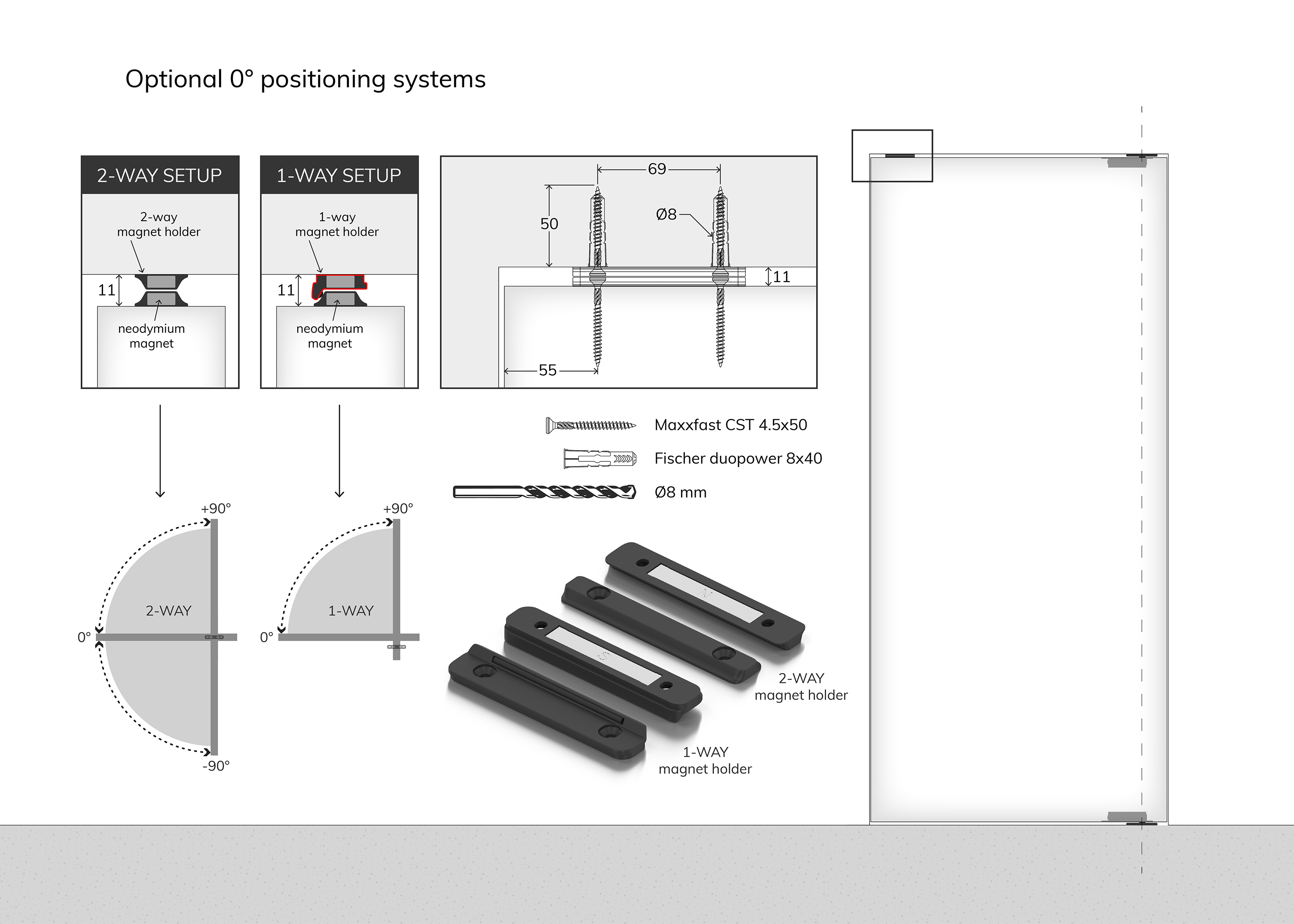 Optional 0° positioning systems

2-WAY SETUP

2-way magnet holder

11

neodymium magnet

1-WAY SETUP

1-way magnet holder

11

neodymium magnet

69

50

Ø8

11

55

Maxxfast CST 4.5x50

Fischer duopower 8x40

Ø8 mm

+90°

2-WAY

0°

-90°

+90°

1-WAY

0°

2-WAY magnet holder

1-WAY magnet holder