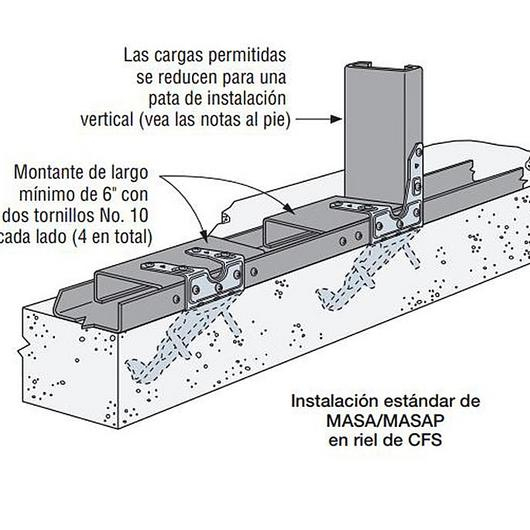 Las cargas permitidas se reducen para una pata de instalación vertical (vea las notas al pie)

Montante de largo mínimo de 6" con dos tornillos No. 10 cada lado (4 en total)

Instalación estándar de MASA/MASAP en riel de CFS