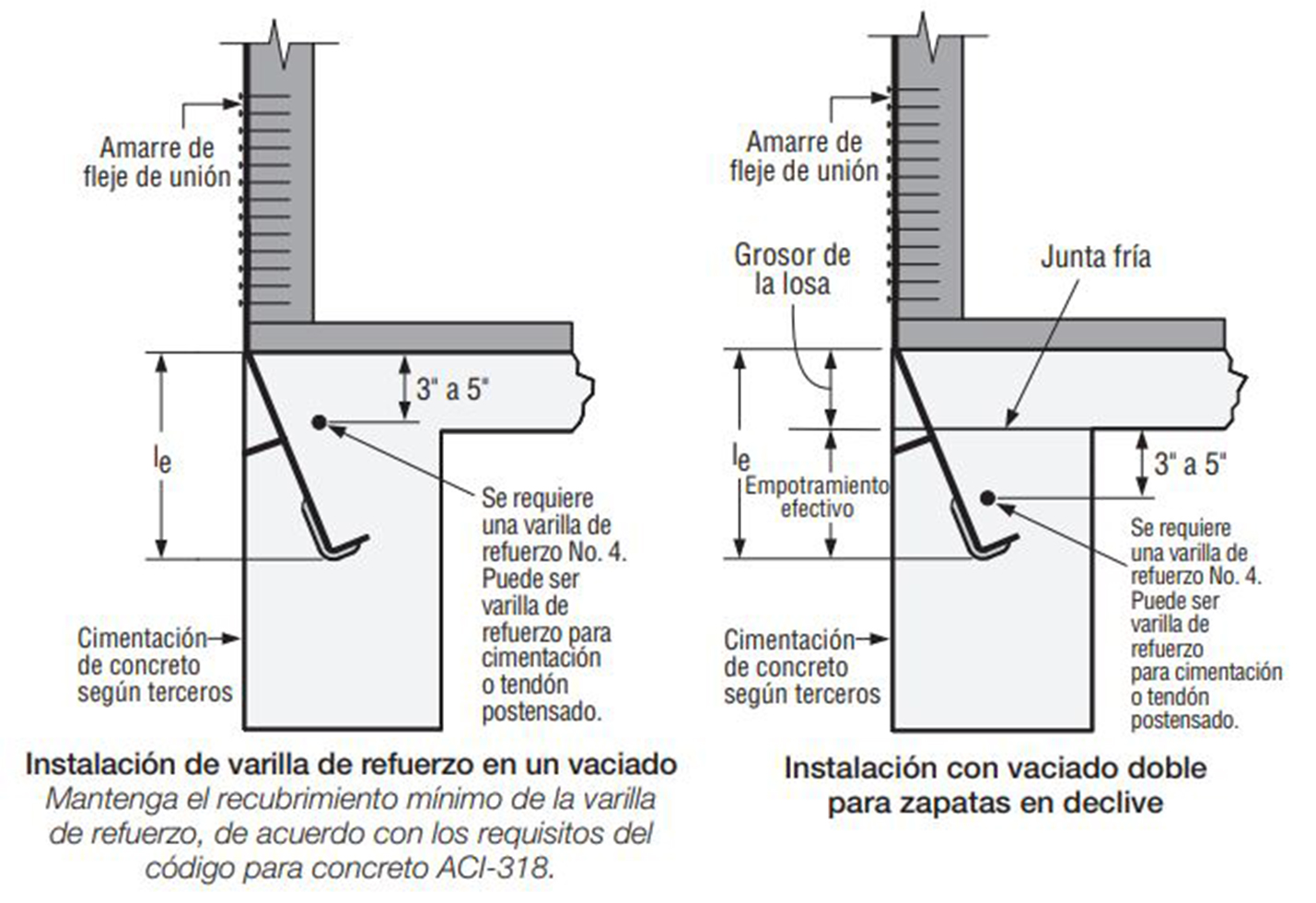 Amarre de fleje de unión

3" a 5"

$l_e$

Se requiere una varilla de refuerzo No. 4. Puede ser varilla de refuerzo para cimentación o tendón postensado.

Cimentación de concreto según terceros

Instalación de varilla de refuerzo en un vaciado

Mantenga el recubrimiento mínimo de la varilla de refuerzo, de acuerdo con los requisitos del código para concreto ACI-318.

Amarre de fleje de unión

Grosor de la losa

Junta fría

$l_e$

Empotramiento efectivo

3" a 5"

Se requiere una varilla de refuerzo No. 4. Puede ser varilla de refuerzo para cimentación o tendón postensado.

Cimentación de concreto según terceros

Instalación con vaciado doble para zapatas en declive