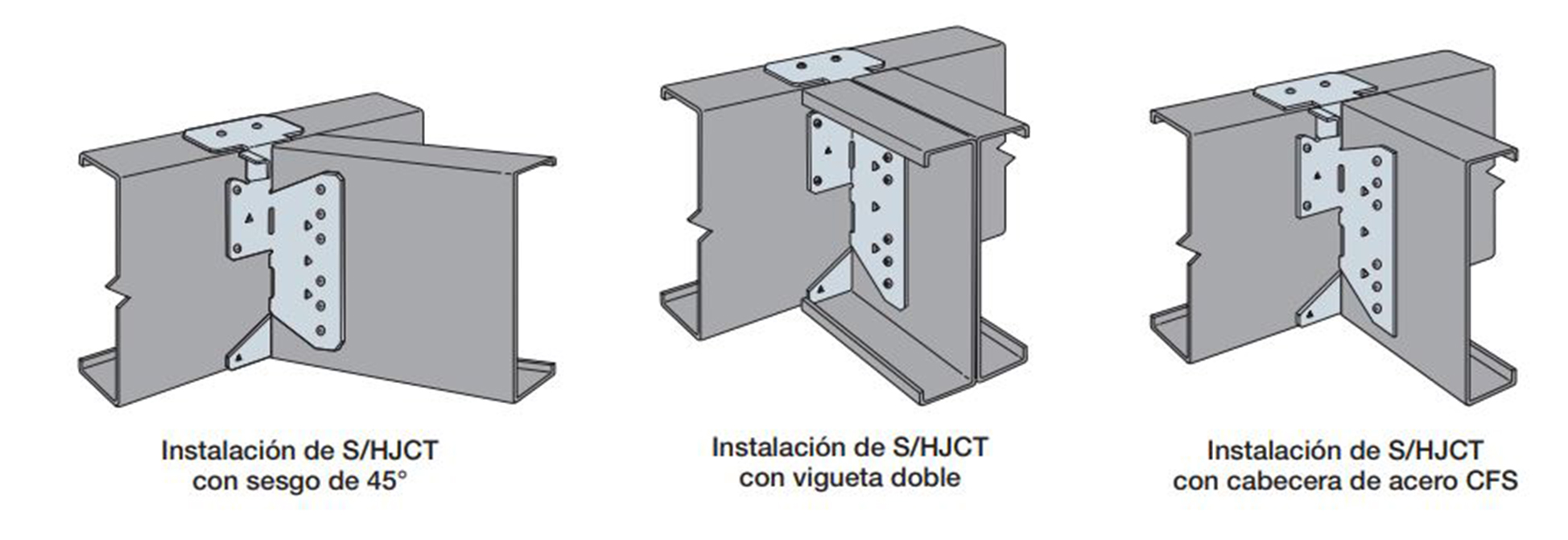 Instalación de S/HJCT con sesgo de 45°

Instalación de S/HJCT con vigueta doble

Instalación de S/HJCT con cabecera de acero CFS