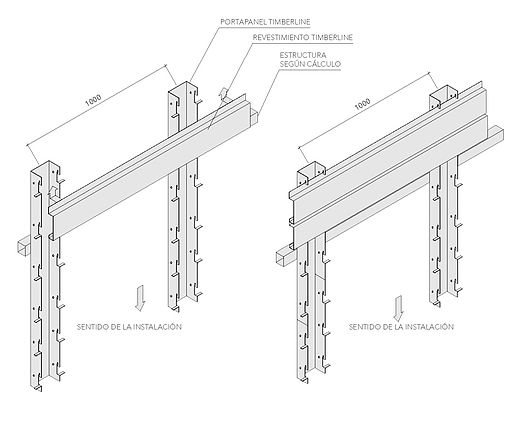 PORTAPANEL TIMBERLINE
REVESTIMIENTO TIMBERLINE
ESTRUCTURA SEGÚN CÁLCULO

1000

SENTIDO DE LA INSTALACIÓN

1000

SENTIDO DE LA INSTALACIÓN