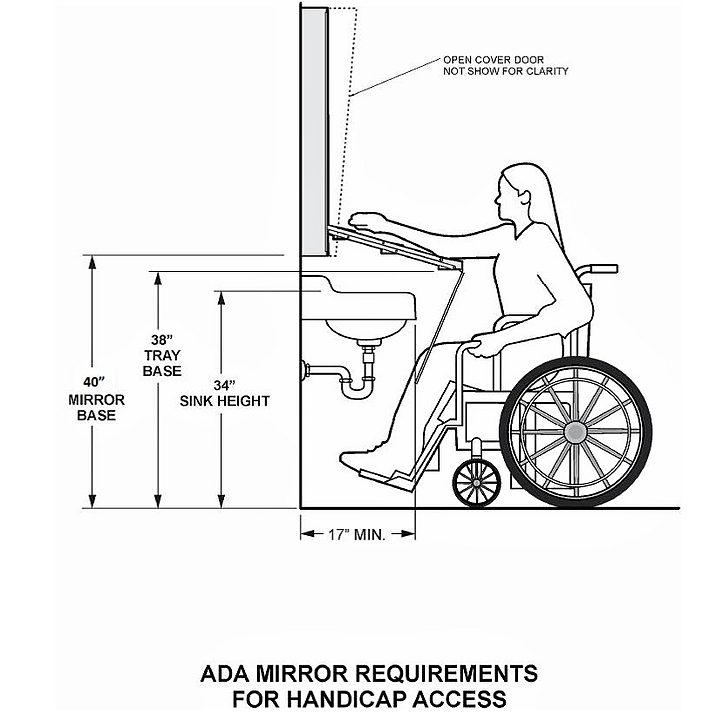 OPEN COVER DOOR
NOT SHOW FOR CLARITY

40"
MIRROR
BASE

38"
TRAY
BASE

34"
SINK HEIGHT

17" MIN.

ADA MIRROR REQUIREMENTS
FOR HANDICAP ACCESS