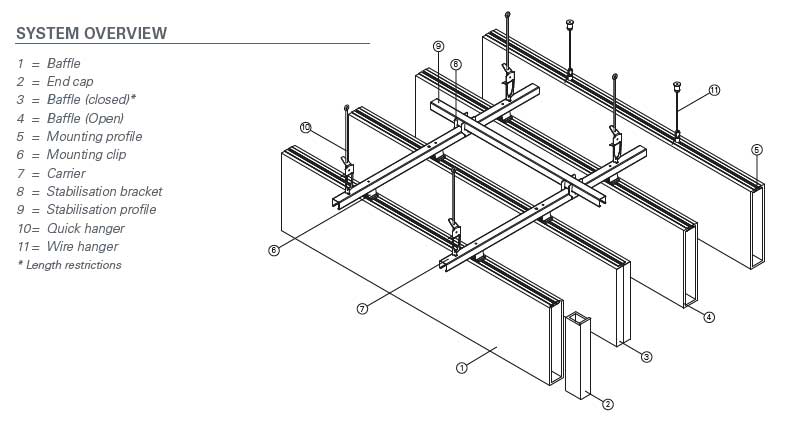 SYSTEM OVERVIEW

1 = Baffle
2 = End cap
3 = Baffle (closed)*
4 = Baffle (Open)
5 = Mounting profile
6 = Mounting clip
7 = Carrier
8 = Stabilisation bracket
9 = Stabilisation profile
10= Quick hanger
11= Wire hanger
* Length restrictions

9
8
11
10
5
6
7
4
3
1
2