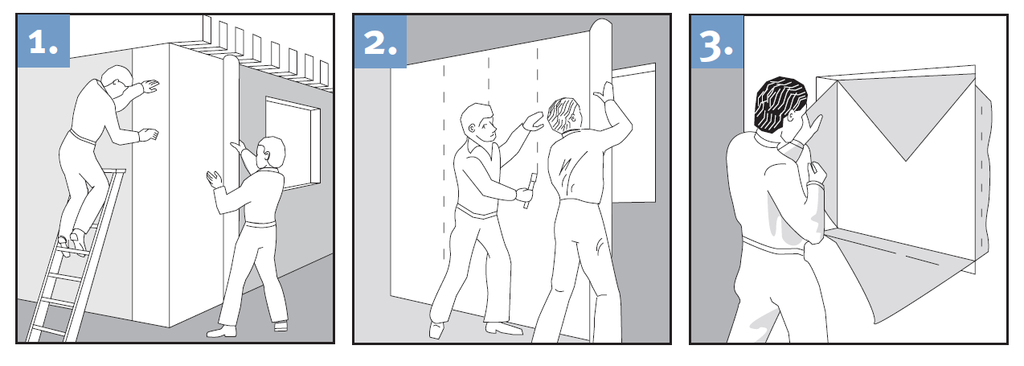 1.

2.

3.