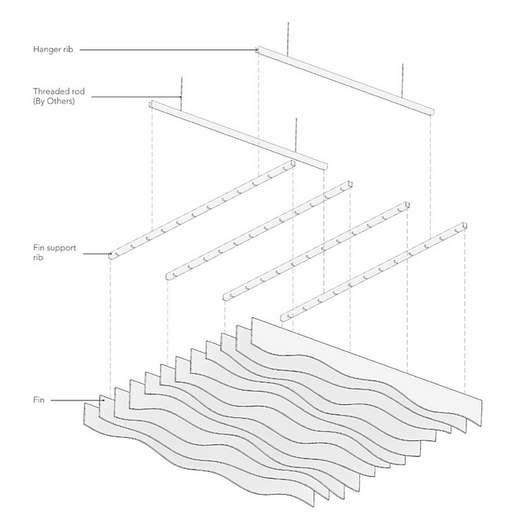 Hanger rib

Threaded rod
(By Others)

Fin support
rib

Fin