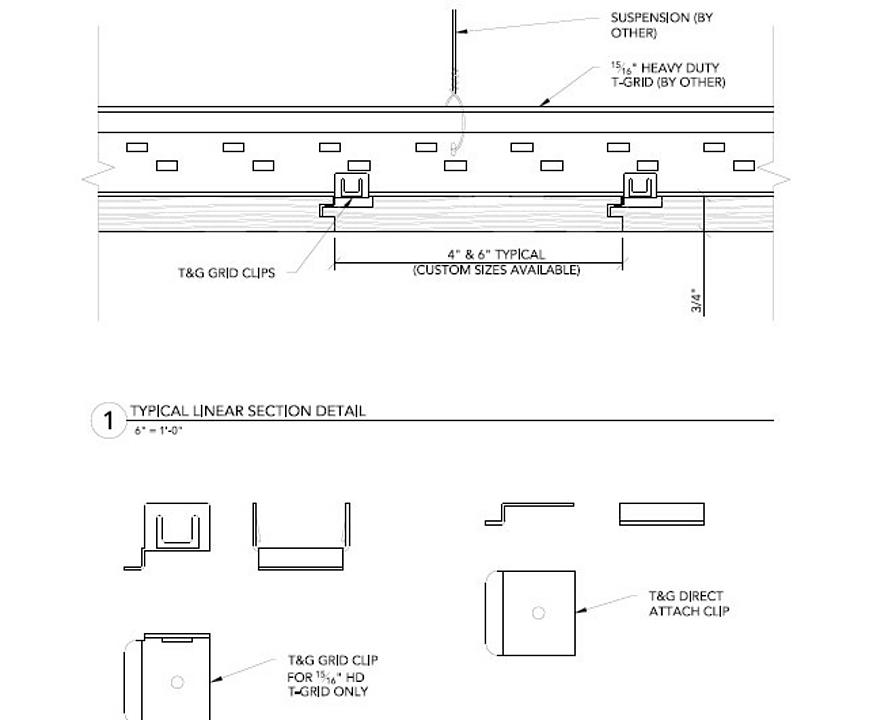 SUSPENSION (BY OTHER)

$\frac{15}{16}$" HEAVY DUTY T-GRID (BY OTHER)

T&G GRID CLIPS

4" & 6" TYPICAL
(CUSTOM SIZES AVAILABLE)

3/4"

1 TYPICAL LINEAR SECTION DETAIL
6" = 1'-0"

T&G DIRECT ATTACH CLIP

T&G GRID CLIP FOR $\frac{15}{16}$" HD T-GRID ONLY