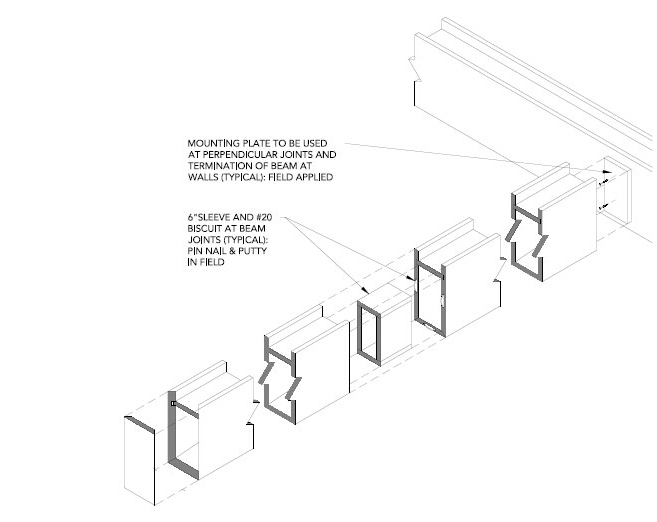 MOUNTING PLATE TO BE USED AT PERPENDICULAR JOINTS AND TERMINATION OF BEAM AT WALLS (TYPICAL): FIELD APPLIED

6"SLEEVE AND #20 BISCUIT AT BEAM JOINTS (TYPICAL): PIN NAIL & PUTTY IN FIELD