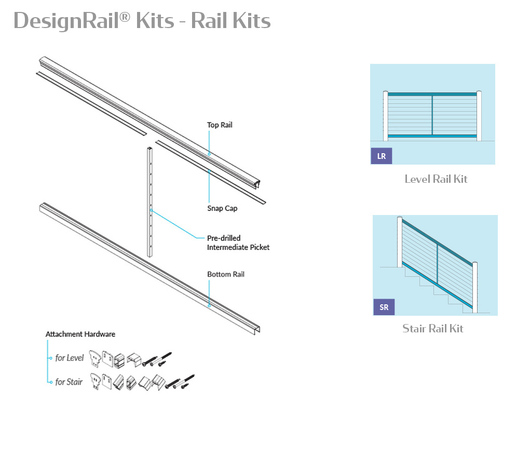 DesignRail® Kits - Rail Kits

Top Rail

Snap Cap

Pre-drilled Intermediate Picket

Bottom Rail

Attachment Hardware

for Level

for Stair

LR

Level Rail Kit

SR

Stair Rail Kit