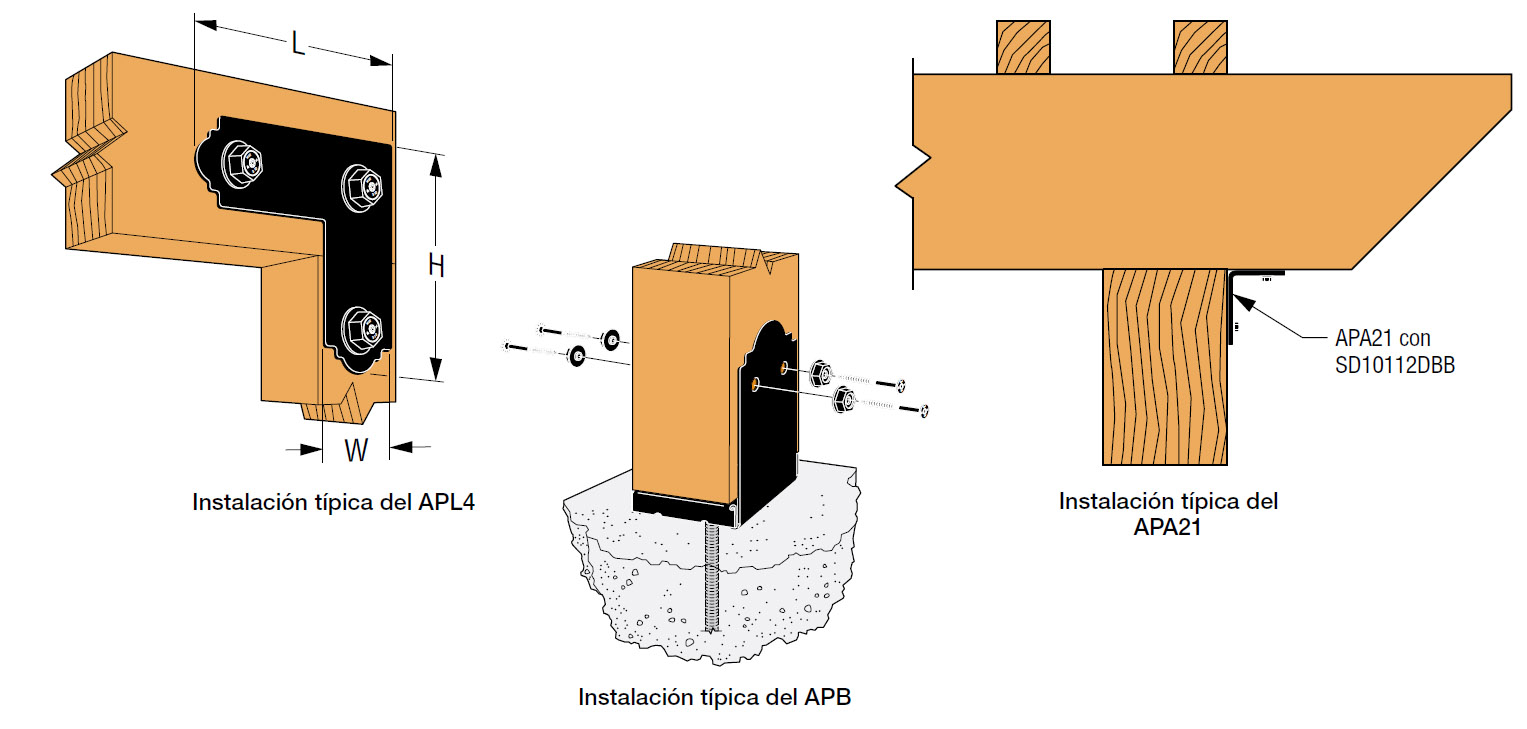 L

H

W

Instalación típica del APL4

Instalación típica del APB

APA21 con SD10112DBB

Instalación típica del APA21