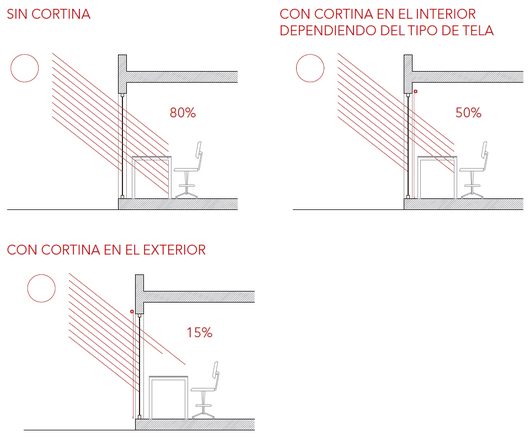 SIN CORTINA

80%

CON CORTINA EN EL INTERIOR DEPENDIENDO DEL TIPO DE TELA

50%

CON CORTINA EN EL EXTERIOR

15%