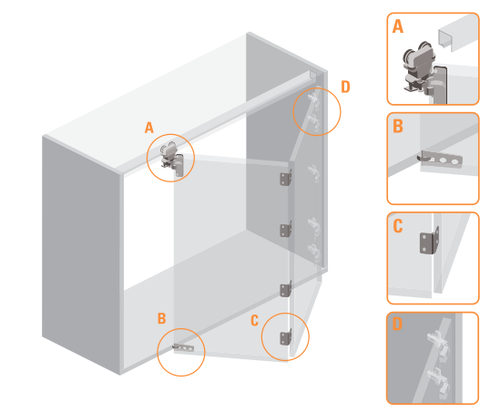 A
D
B
C
A
B
C
D